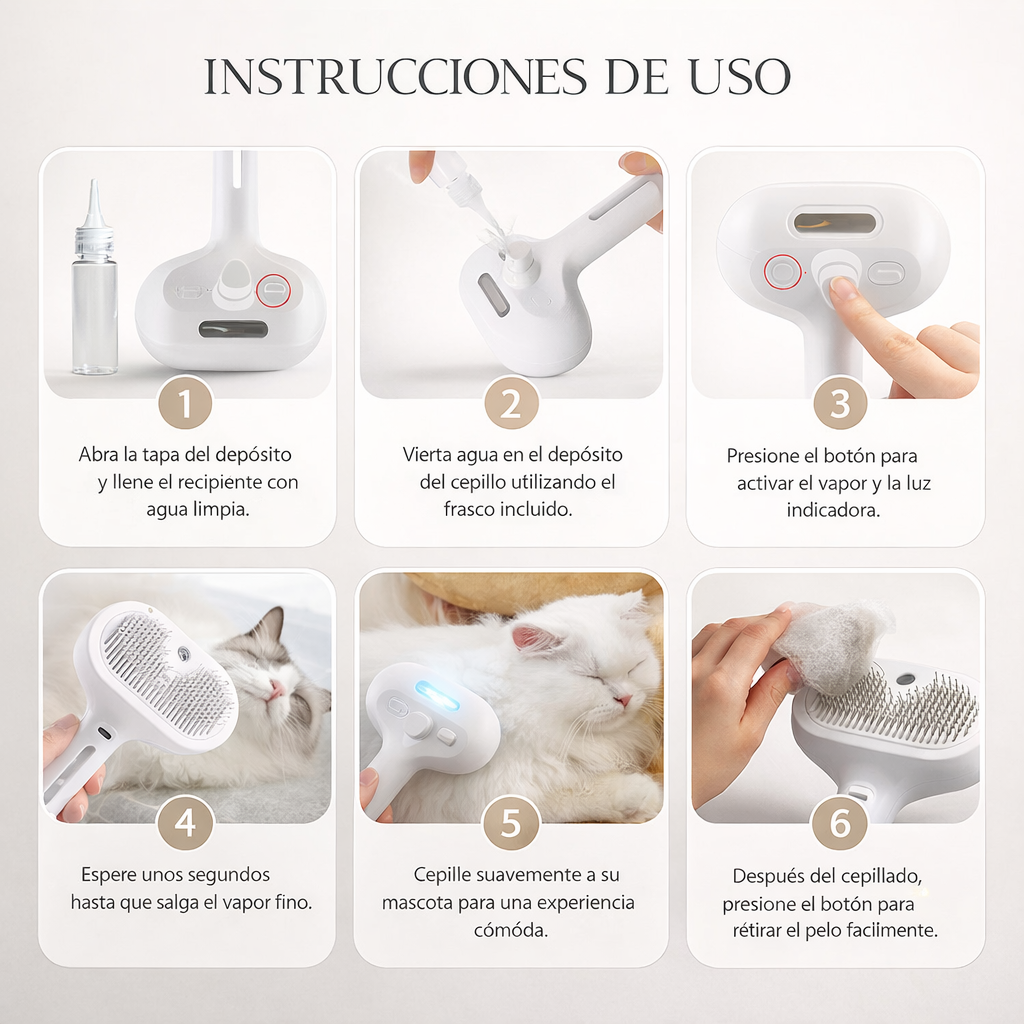 INSTRUCCIONES DE USO

1

Abra la tapa del depósito y llene el recipiente con agua limpia.

2

Vierta agua en el depósito del cepillo utilizando el frasco incluido.

3

Presione el botón para activar el vapor y la luz indicadora.

4

Espere unos segundos hasta que salga el vapor fino.

5

Cepille suavemente a su mascota para una experiencia cómoda.

6

Después del cepillado, presione el botón para rétirar el pelo facilmente.